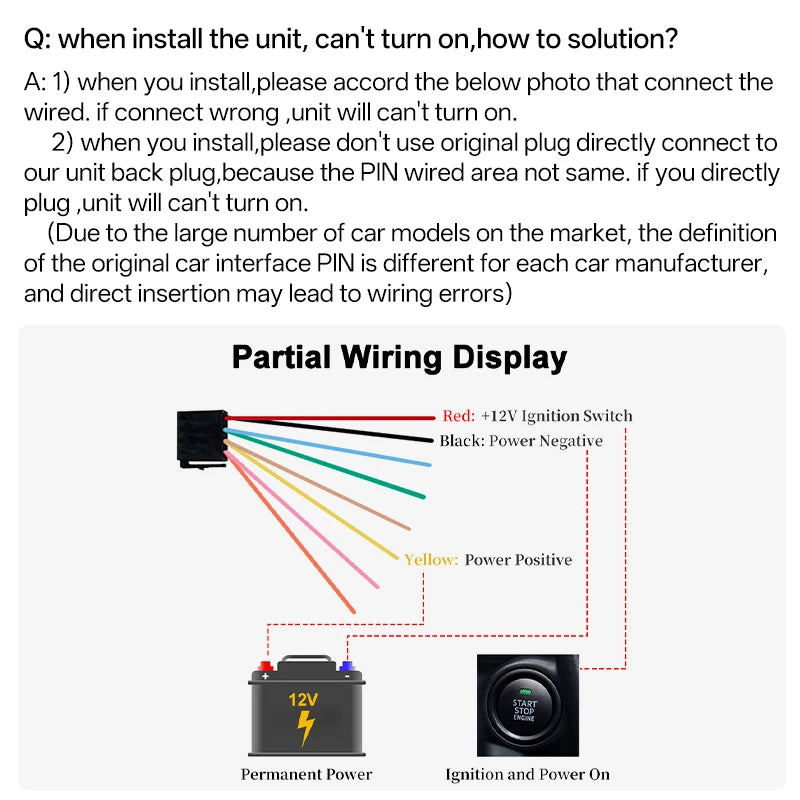 Q: when install the unit, can't turn on,how to solution?

A: 1) when you install,please accord the below photo that connect the wired. if connect wrong ,unit will can't turn on.

2) when you install,please don't use original plug directly connect to our unit back plug,because the PIN wired area not same. if you directly plug ,unit will can't turn on.

(Due to the large number of car models on the market, the definition of the original car interface PIN is different for each car manufacturer, and direct insertion may lead to wiring errors)

Partial Wiring Display

Red: +12V Ignition Switch
Black: Power Negative
Yellow: Power Positive

12V

START STOP ENGINE

Permanent Power
Ignition and Power On